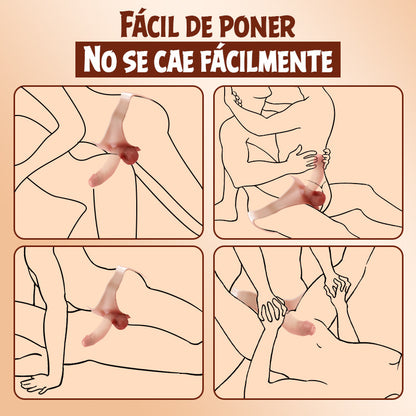 FÁCIL DE PONER
NO SE CAE FÁCILMENTE